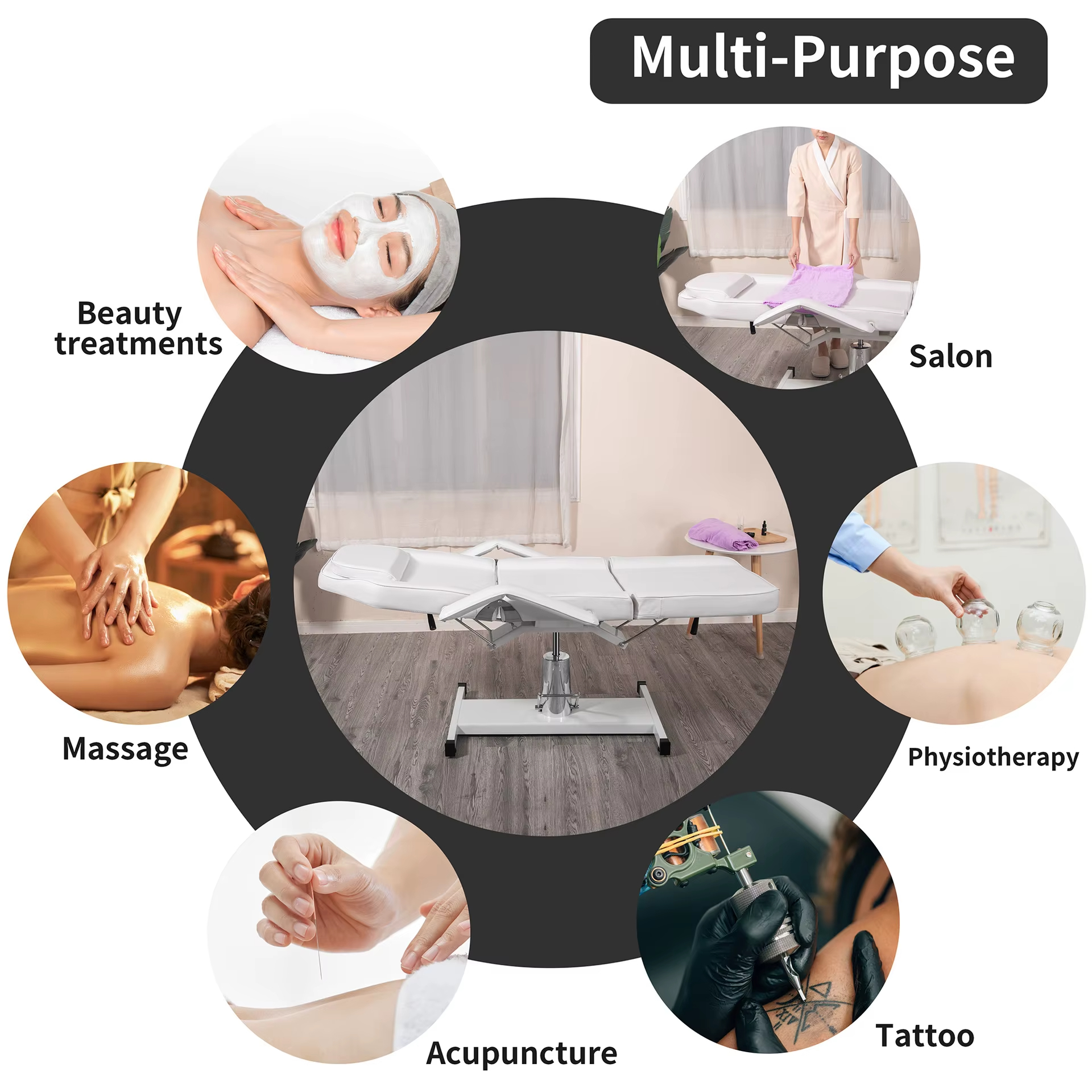 Multi-Purpose

Beauty treatments

Salon

Massage

Physiotherapy

Acupuncture

Tattoo